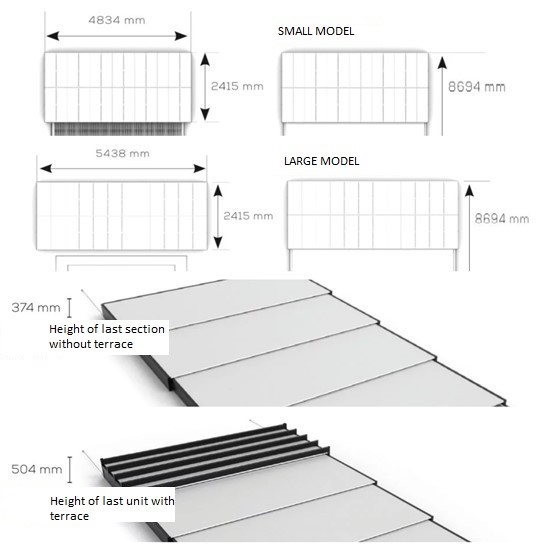 4834 mm

SMALL MODEL

2415 mm

8694 mm

5438 mm

LARGE MODEL

2415 mm

8694 mm

374 mm

Height of last section without terrace

504 mm

Height of last unit with terrace